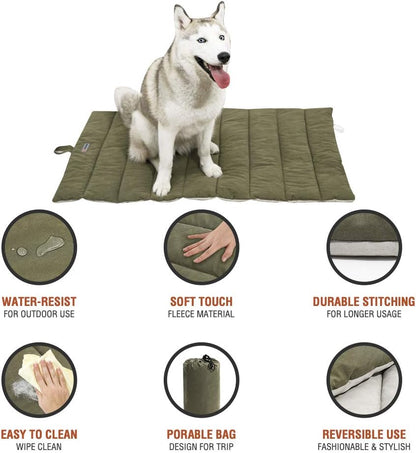 WATER-RESIST
FOR OUTDOOR USE

SOFT TOUCH
FLEECE MATERIAL

DURABLE STITCHING
FOR LONGER USAGE

EASY TO CLEAN
WIPE CLEAN

PORABLE BAG
DESIGN FOR TRIP

REVERSIBLE USE
FASHIONABLE & STYLISH